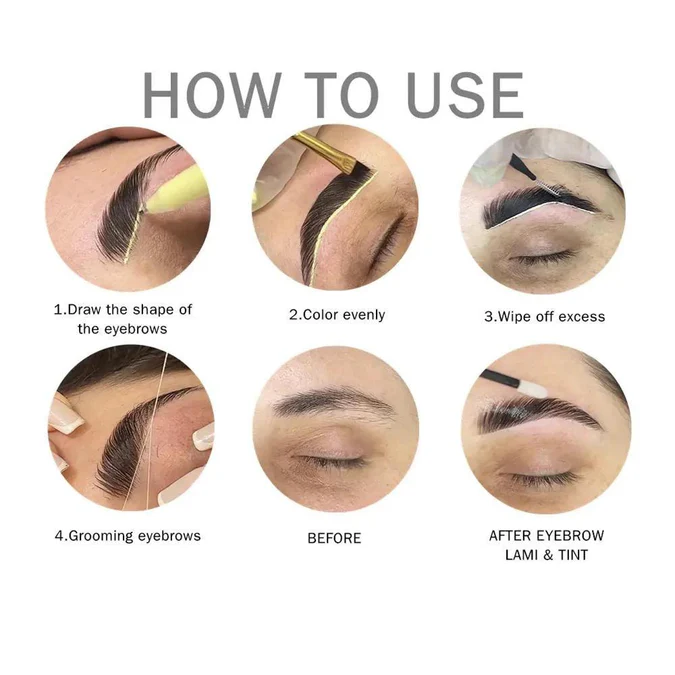 HOW TO USE

1.Draw the shape of the eyebrows

2.Color evenly

3.Wipe off excess

4.Grooming eyebrows

BEFORE

AFTER EYEBROW LAMI & TINT